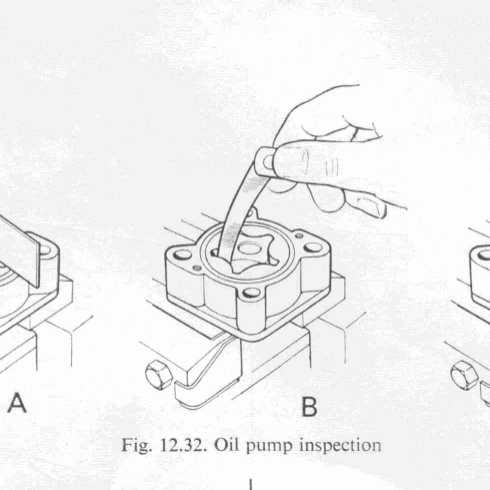 A

B

Fig. 12.32. Oil pump inspection